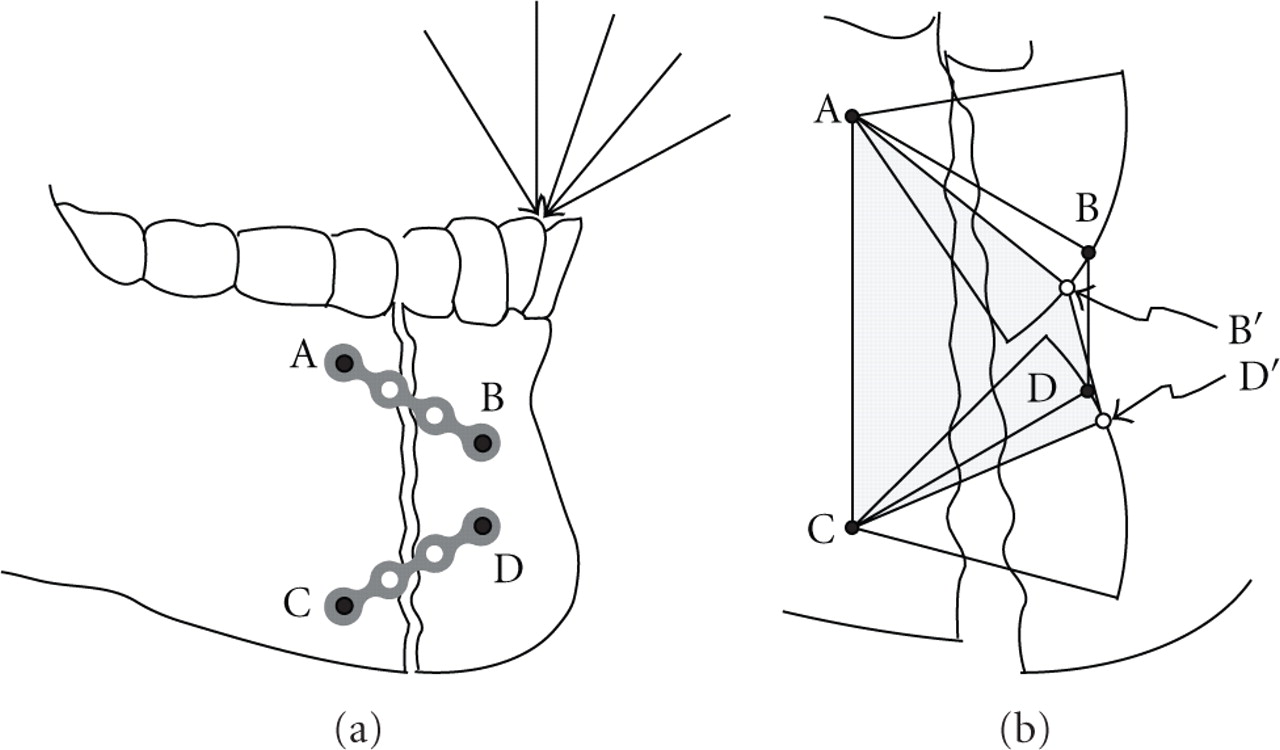 A
B
C
D
(a)

A
B
B′
D
D′
C
(b)